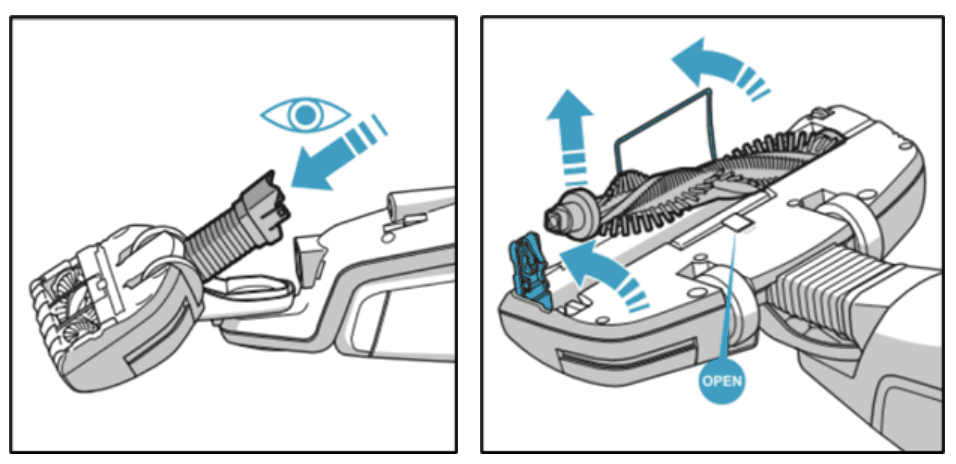 OPEN